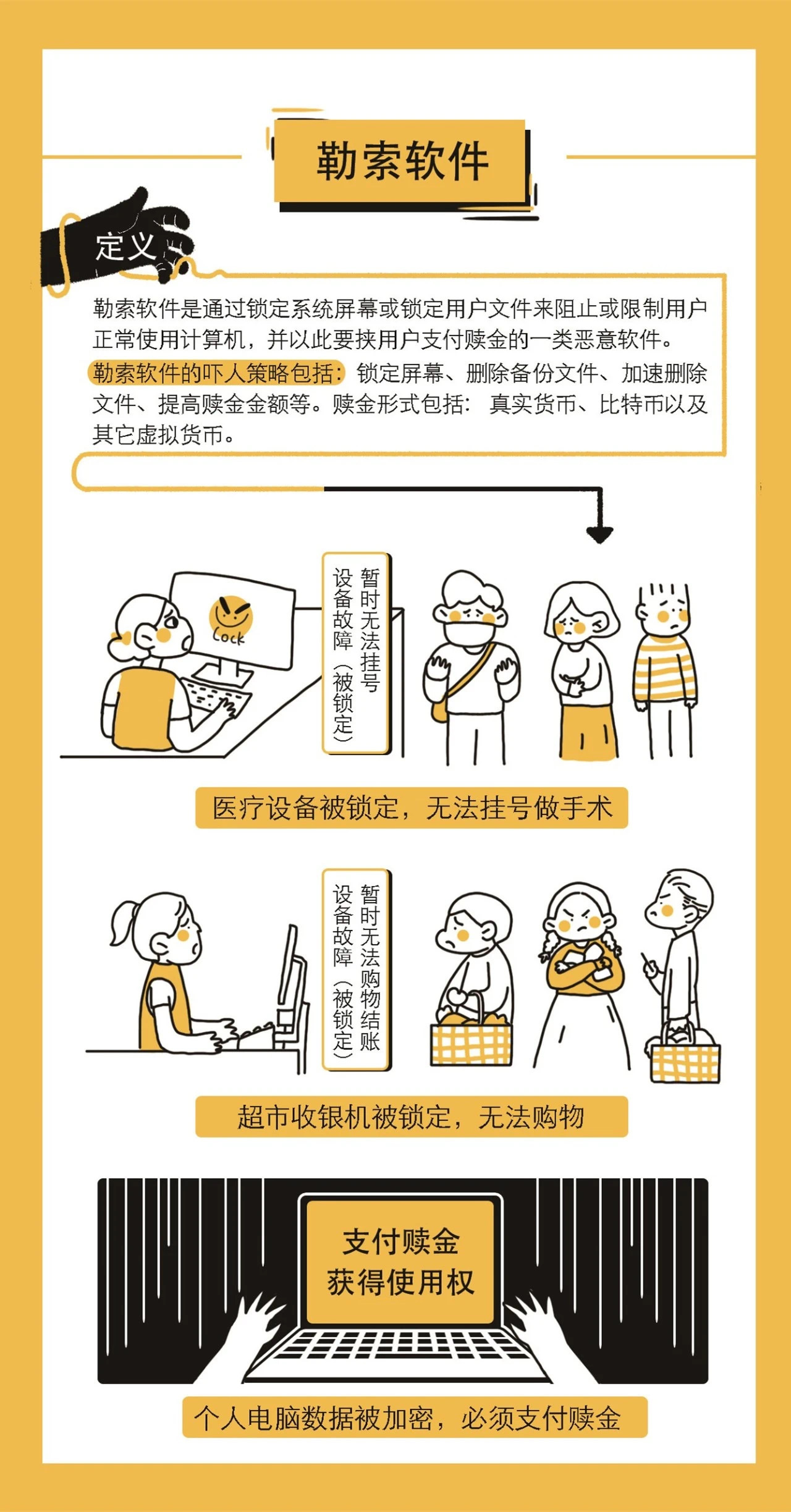 勒索软件

定义

勒索软件是通过锁定系统屏幕或锁定用户文件来阻止或限制用户正常使用计算机，并以此要挟用户支付赎金的一类恶意软件。

勒索软件的吓人策略包括：锁定屏幕、删除备份文件、加速删除文件、提高赎金金额等。赎金形式包括：真实货币、比特币以及其它虚拟货币。

Lock

暂时无法挂号
设备故障（被锁定）

医疗设备被锁定，无法挂号做手术

暂时无法购物结账
设备故障（被锁定）

超市收银机被锁定，无法购物

支付赎金
获得使用权

个人电脑数据被加密，必须支付赎金